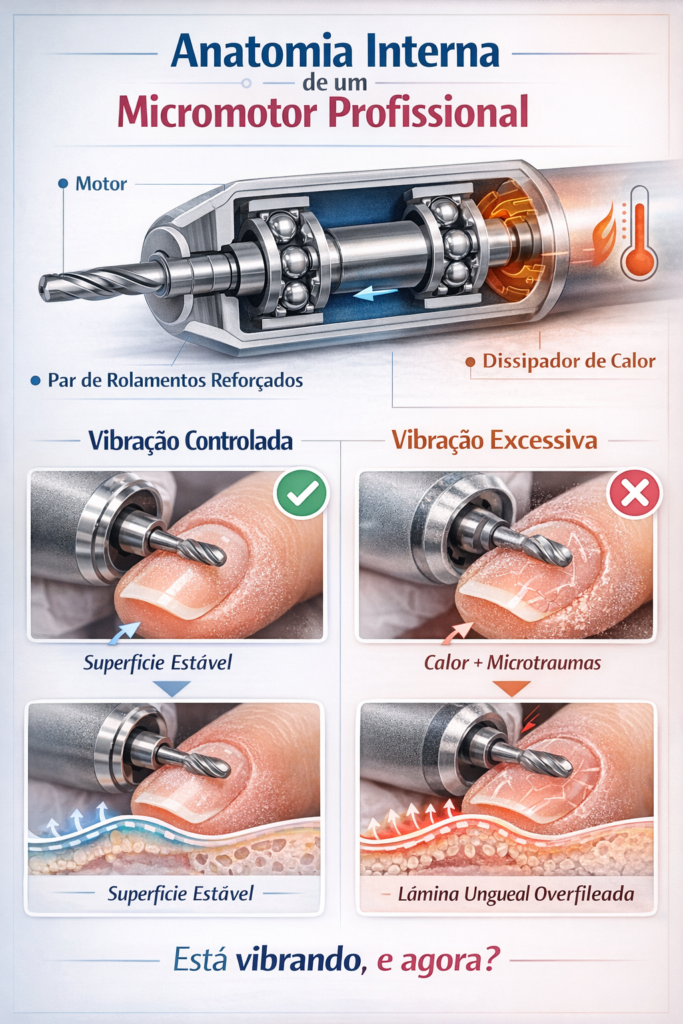 Anatomia Interna
de um
Micromotor Profissional

Motor

Par de Rolamentos Reforçados

Dissipador de Calor

Vibração Controlada

Superficie Estável

Superficie Estável

Vibração Excessiva

Calor + Microtraumas

Lámina Ungueal Overfileada

Está vibrando, e agora?